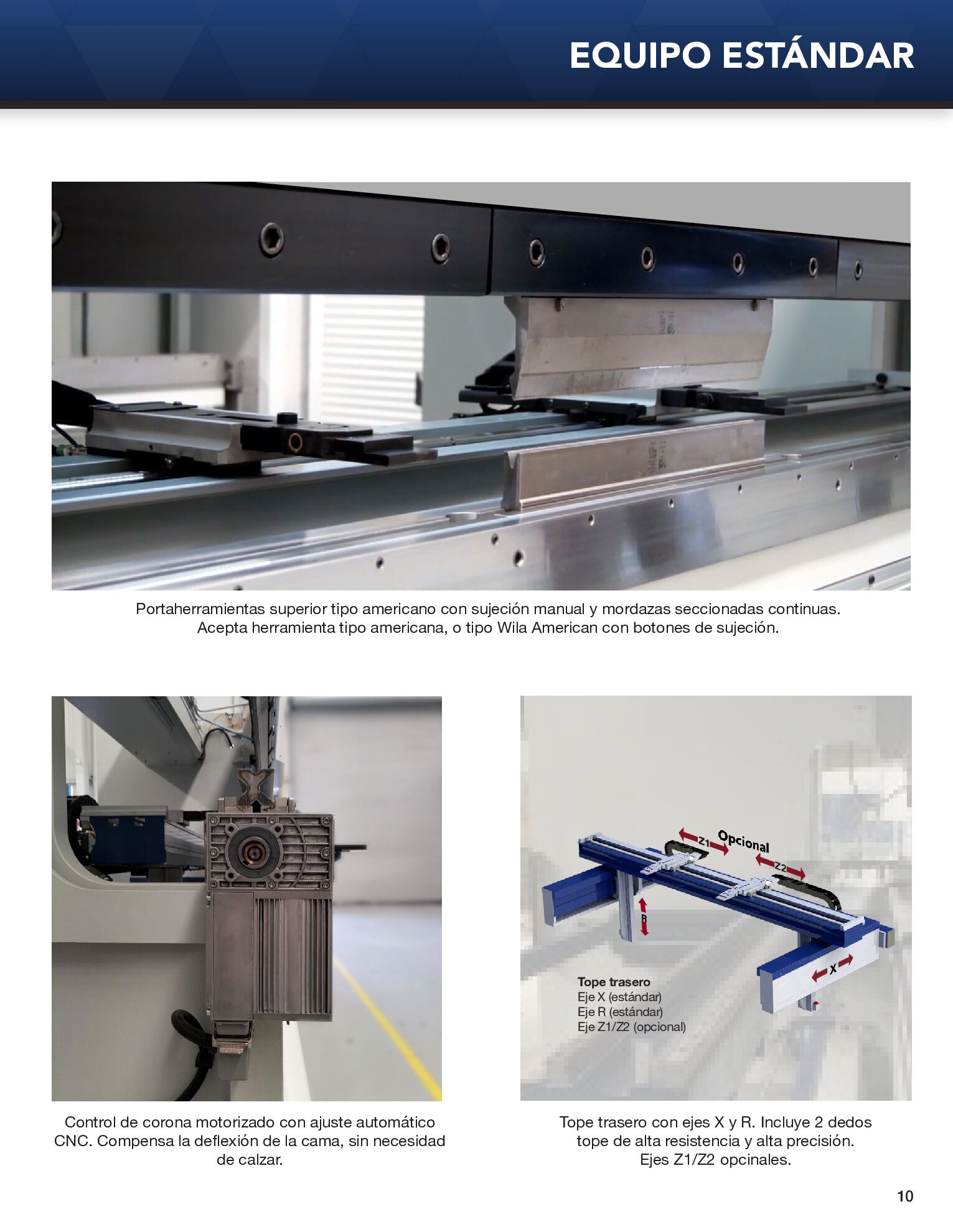 EQUIPO ESTÁNDAR

Portaherramientas superior tipo americano con sujeción manual y mordazas seccionadas continuas. Acepta herramienta tipo americana, o tipo Wila American con botones de sujeción.

Control de corona motorizado con ajuste automático CNC. Compensa la deflexión de la cama, sin necesidad de calzar.

Z1
Opcional
Z2
R
X

Tope trasero
Eje X (estándar)
Eje R (estándar)
Eje Z1/Z2 (opcional)

Tope trasero con ejes X y R. Incluye 2 dedos tope de alta resistencia y alta precisión. Ejes Z1/Z2 opcinales.

10