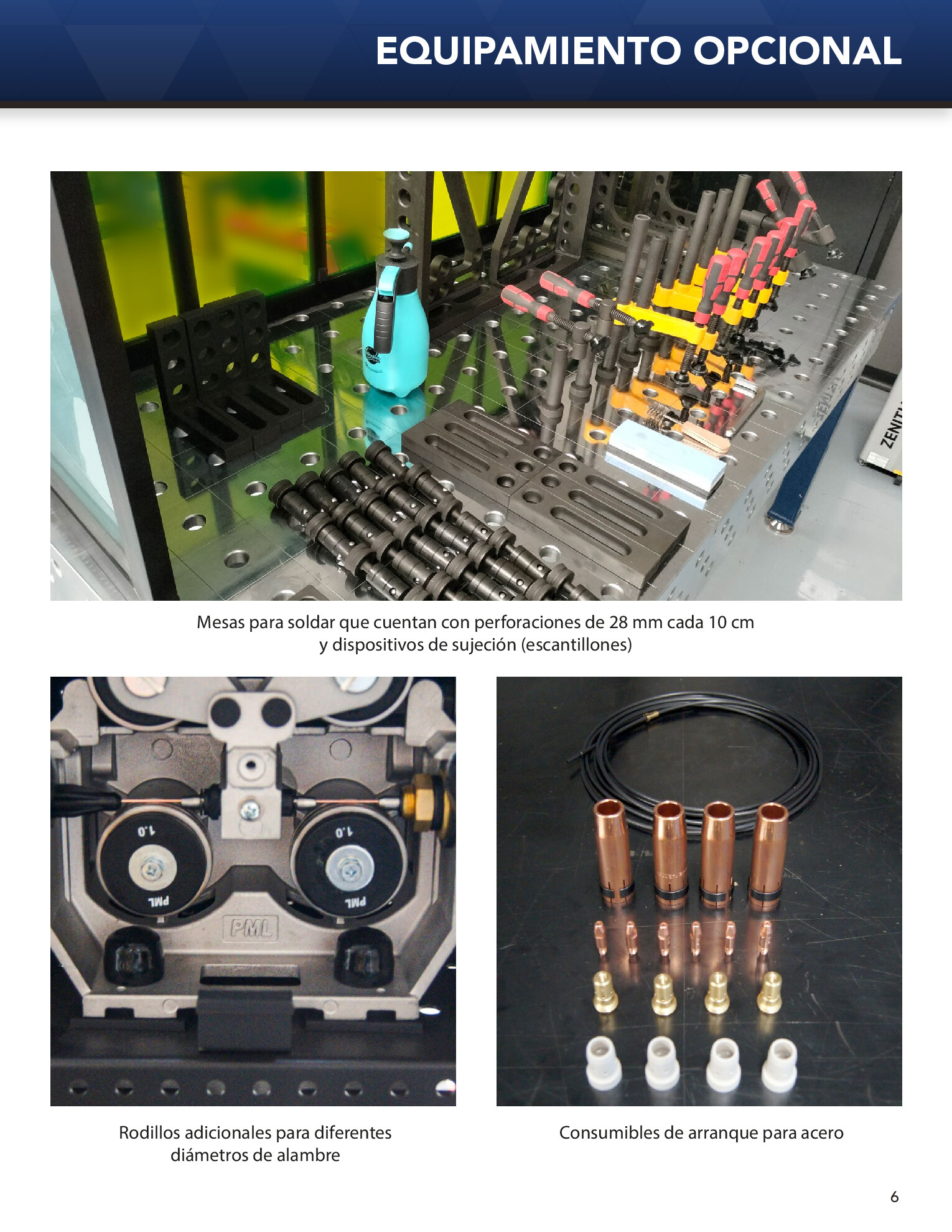 EQUIPAMIENTO OPCIONAL

ZENIT

Mesas para soldar que cuentan con perforaciones de 28 mm cada 10 cm y dispositivos de sujeción (escantillones)

1.0
PML
1.0
PML
PML

Rodillos adicionales para diferentes diámetros de alambre

Consumibles de arranque para acero

6